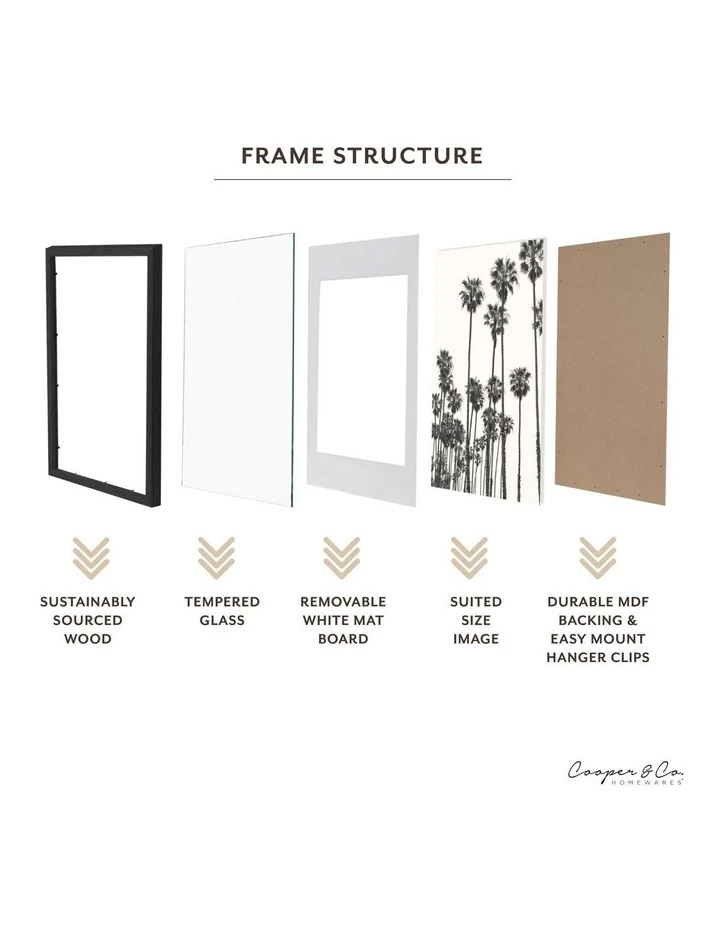 FRAME STRUCTURE

SUSTAINABLY SOURCED WOOD

TEMPERED GLASS

REMOVABLE WHITE MAT BOARD

SUITED SIZE IMAGE

DURABLE MDF BACKING & EASY MOUNT HANGER CLIPS

Cooper & Co. HOMEWARES